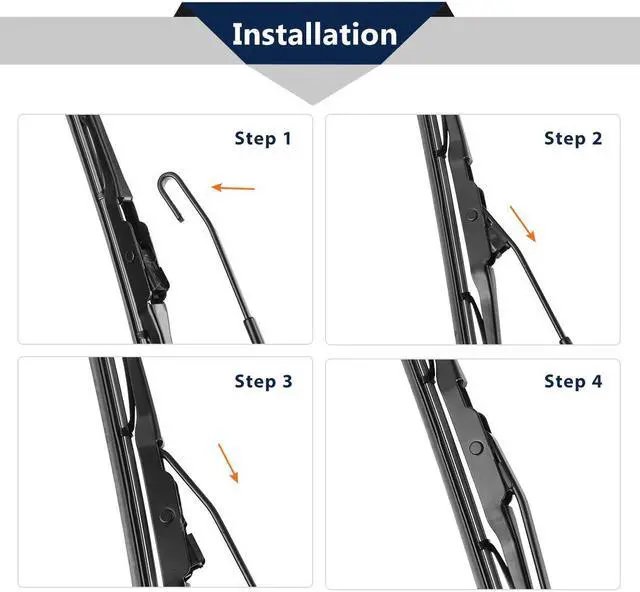 Installation

Step 1

Step 2

Step 3

Step 4