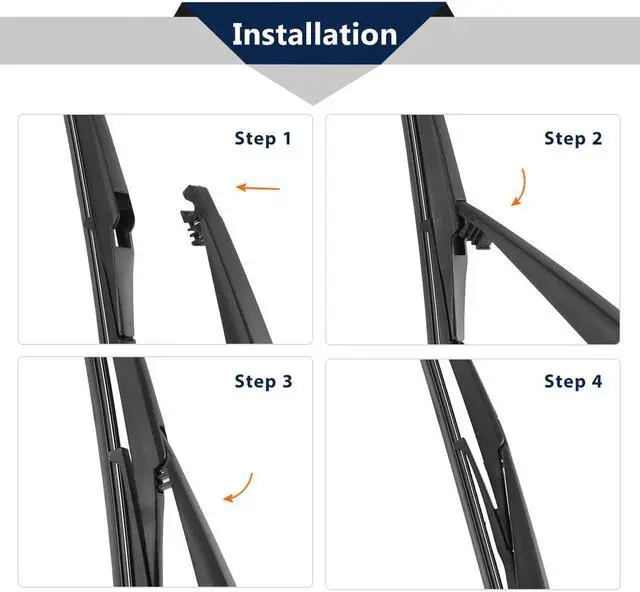 Installation

Step 1

Step 2

Step 3

Step 4