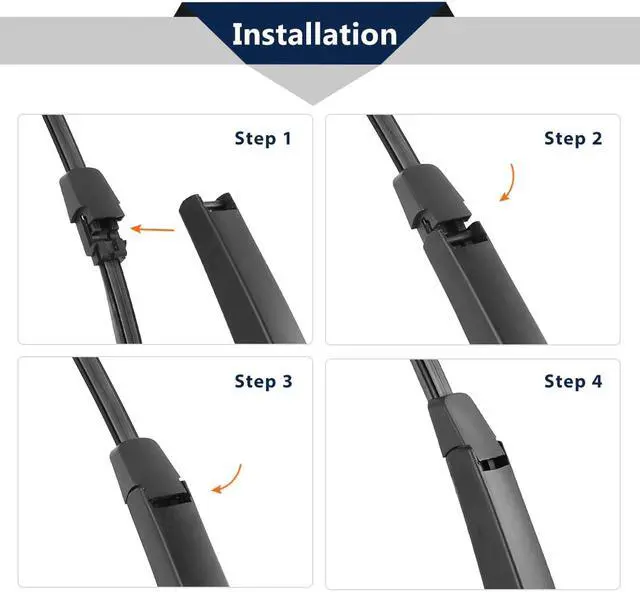 Installation

Step 1

Step 2

Step 3

Step 4