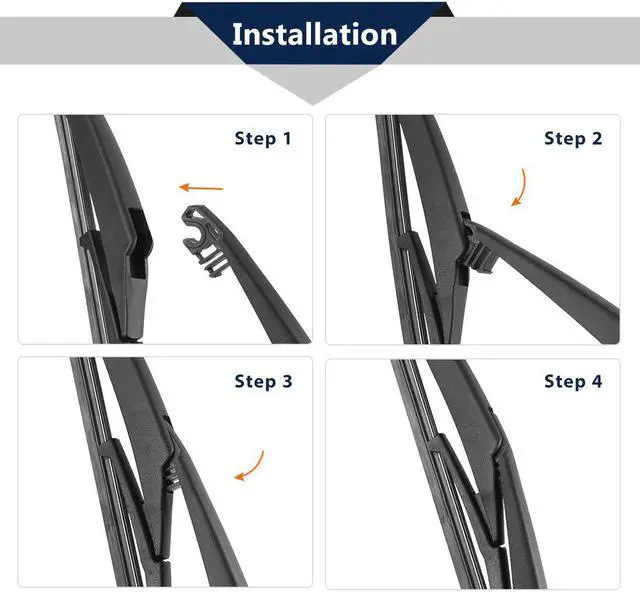 Installation

Step 1

Step 2

Step 3

Step 4