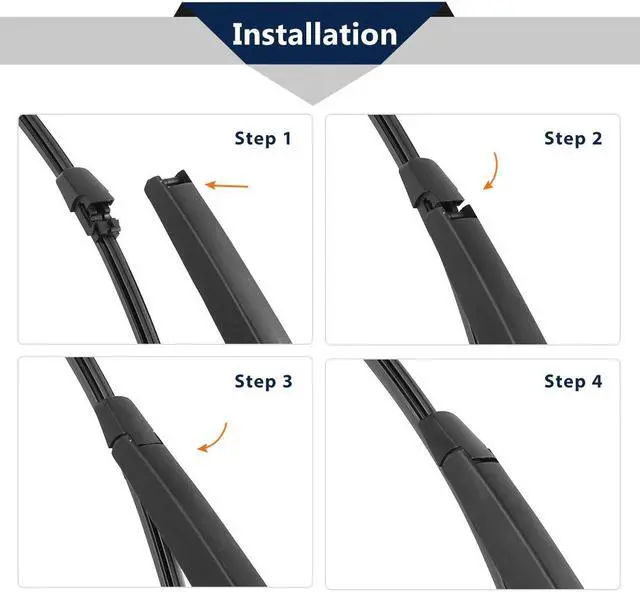 Installation

Step 1

Step 2

Step 3

Step 4