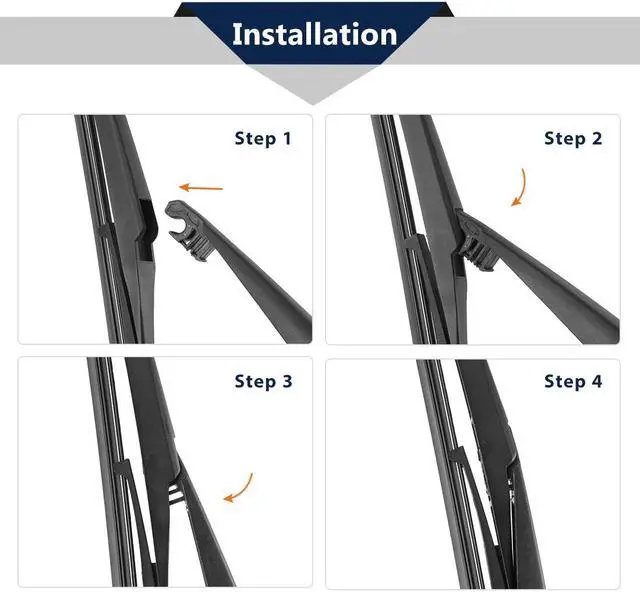 Installation

Step 1

Step 2

Step 3

Step 4