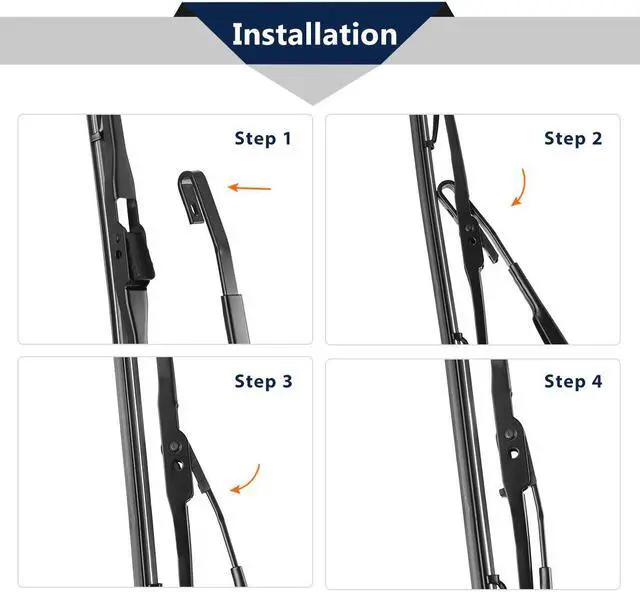 Installation

Step 1

Step 2

Step 3

Step 4