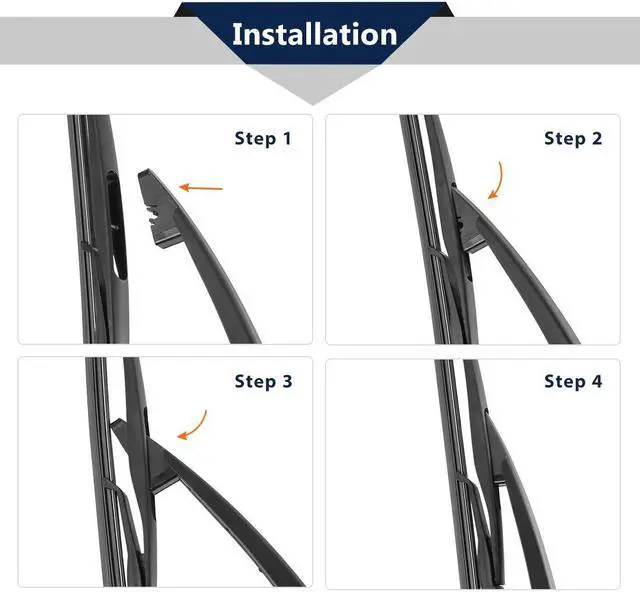 Installation

Step 1

Step 2

Step 3

Step 4