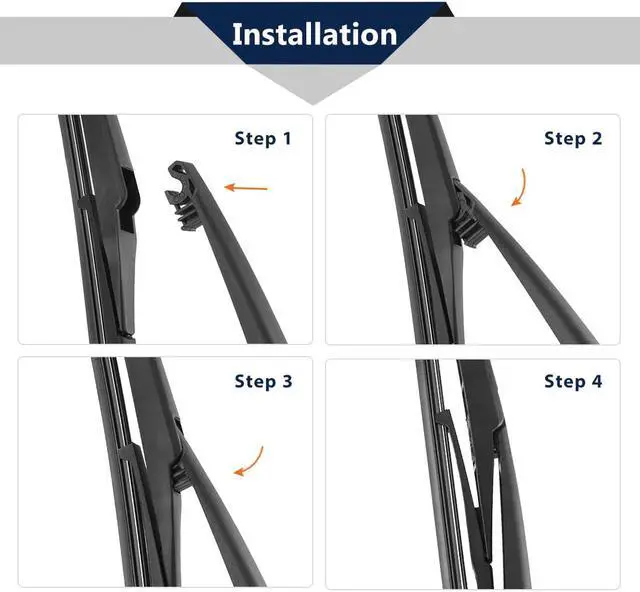 Installation

Step 1

Step 2

Step 3

Step 4