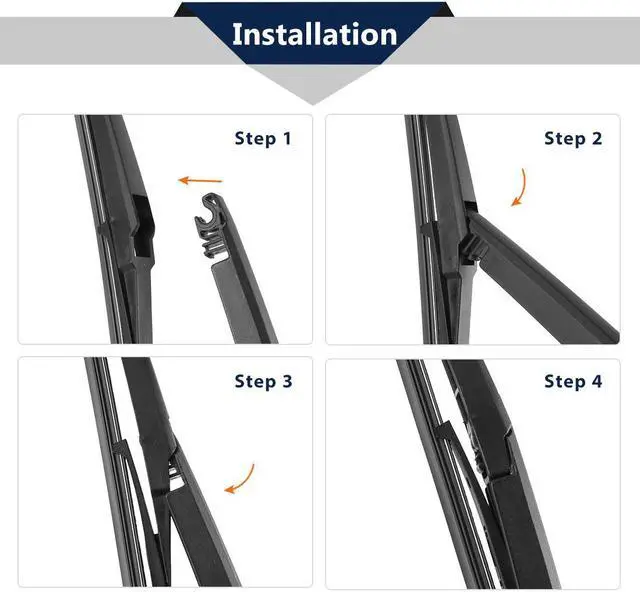 Installation

Step 1

Step 2

Step 3

Step 4