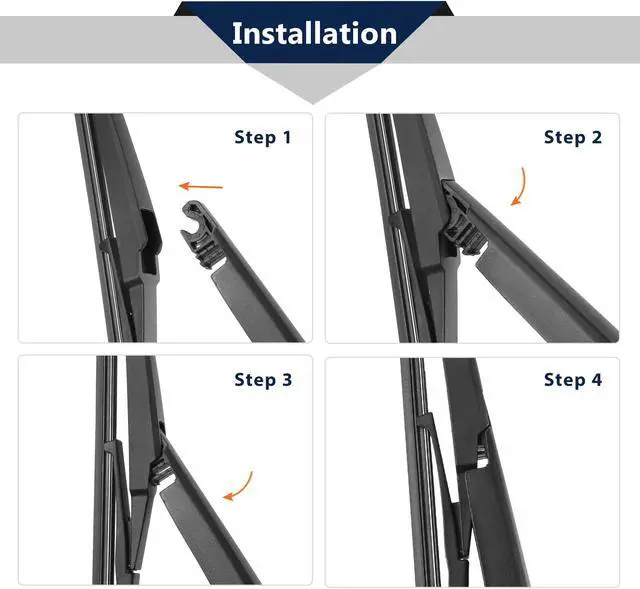 Installation

Step 1

Step 2

Step 3

Step 4