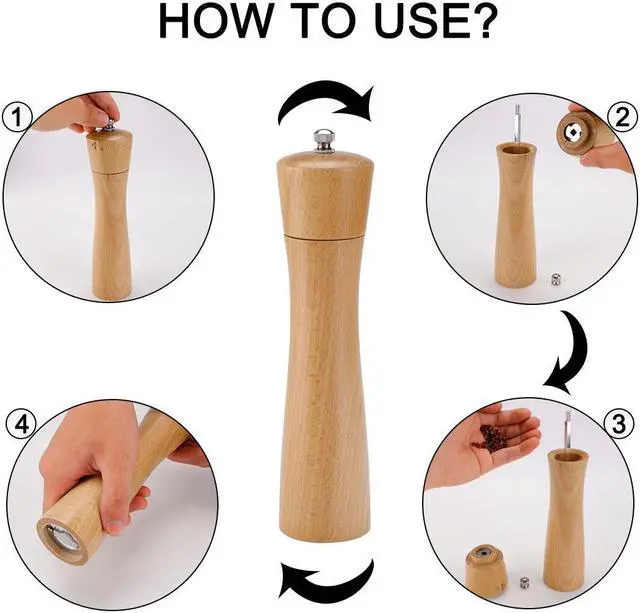 HOW TO USE?

1

2

4

3