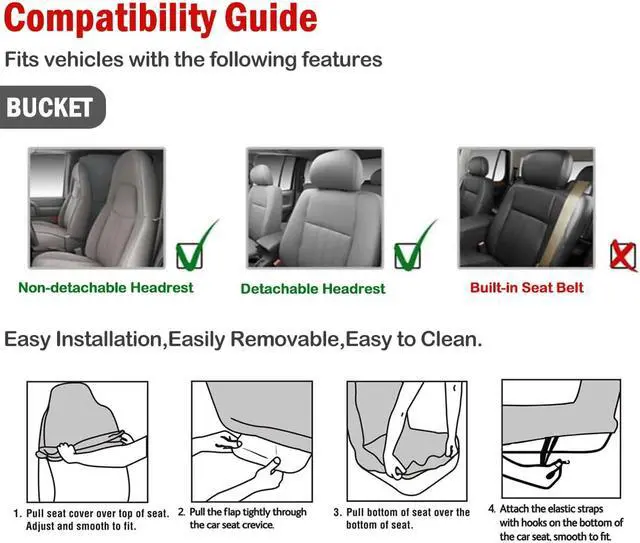 Compatibility Guide

Fits vehicles with the following features

BUCKET

Non-detachable Headrest

Detachable Headrest

Built-in Seat Belt

Easy Installation,Easily Removable,Easy to Clean.

1. Pull seat cover over top of seat. Adjust and smooth to fit.

2. Pull the flap tightly through the car seat crevice.

3. Pull bottom of seat over the bottom of seat.

4. Attach the elastic straps with hooks on the bottom of the car seat, smooth to fit.