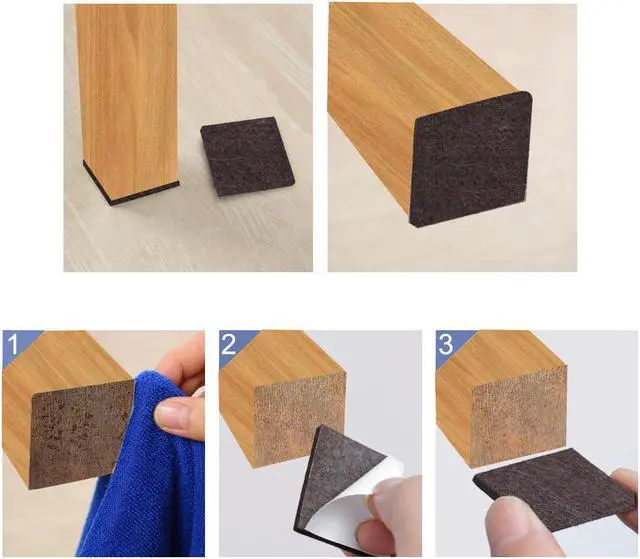 1

2

3