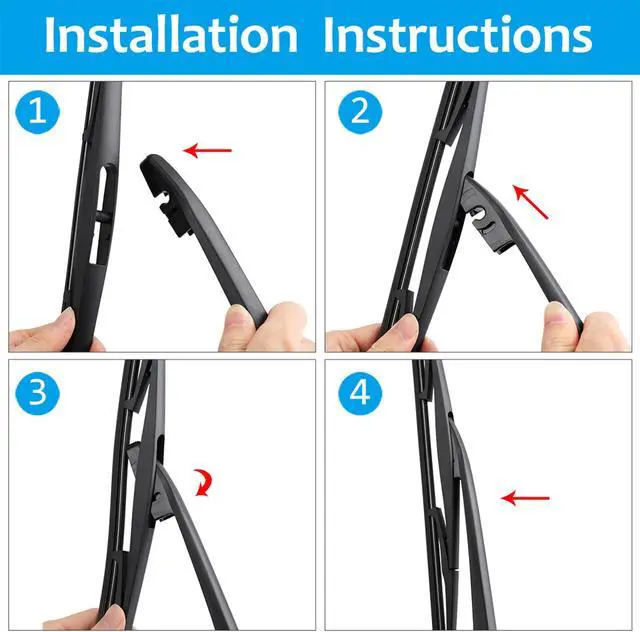 Installation Instructions

1

2

3

4