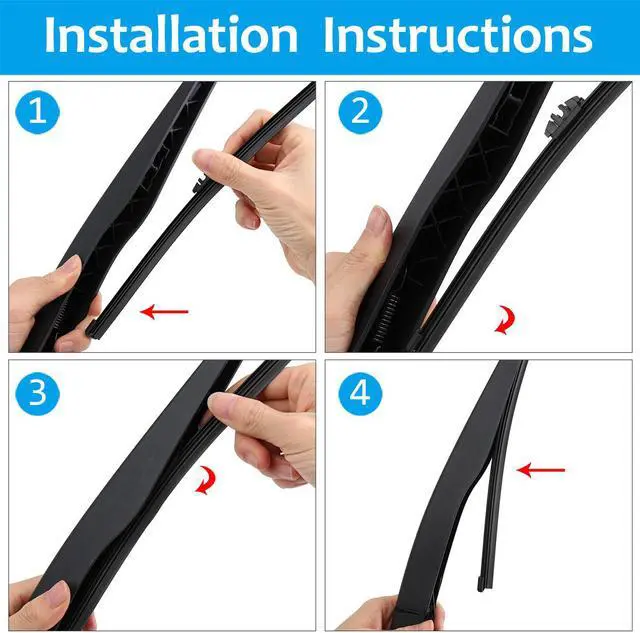 Installation Instructions

1

2

3

4