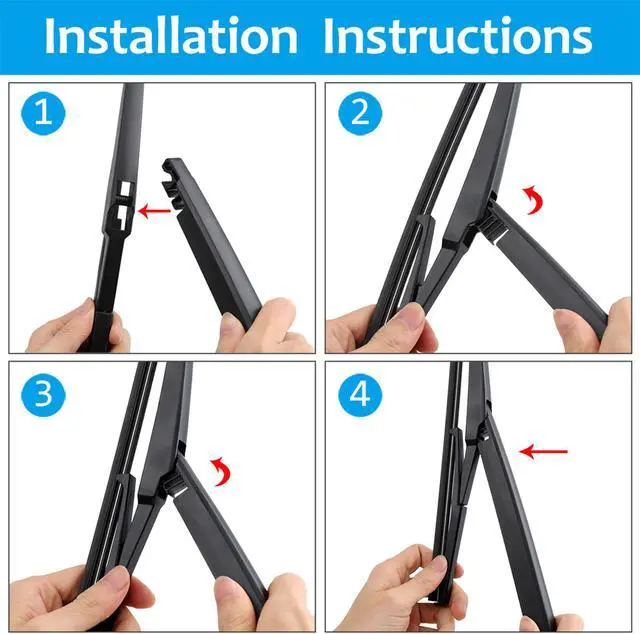 Installation Instructions

1

2

3

4