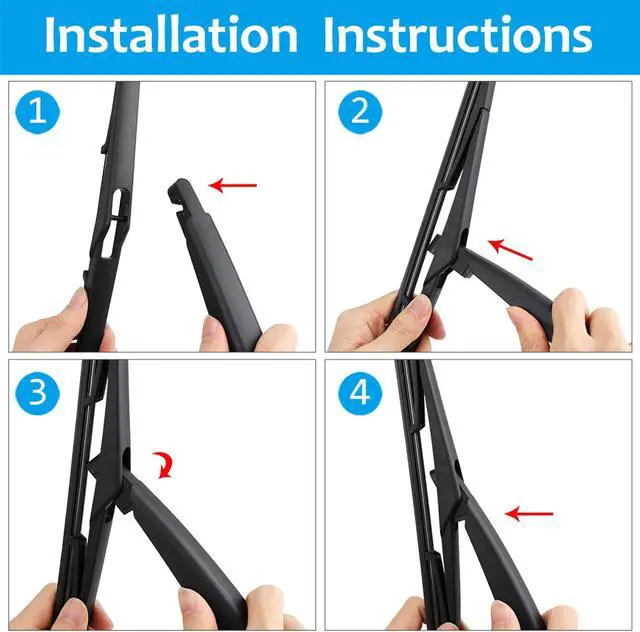 Installation Instructions

1

2

3

4