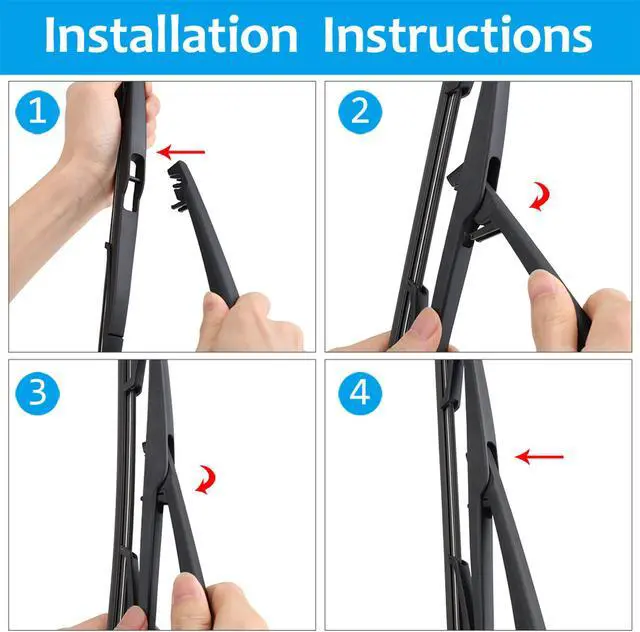 Installation Instructions

1

2

3

4