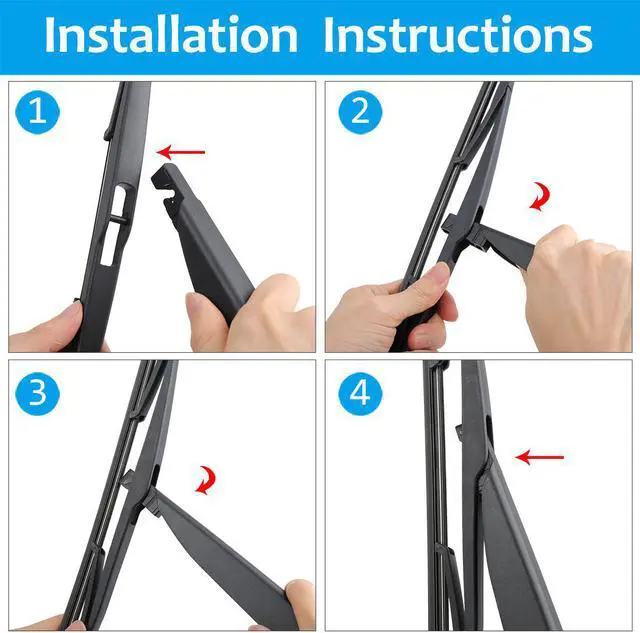 Installation Instructions

1

2

3

4