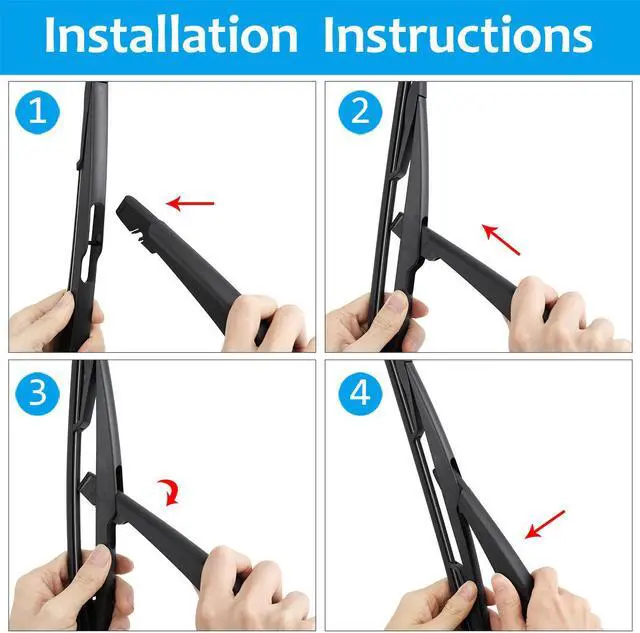 Installation Instructions

1

2

3

4