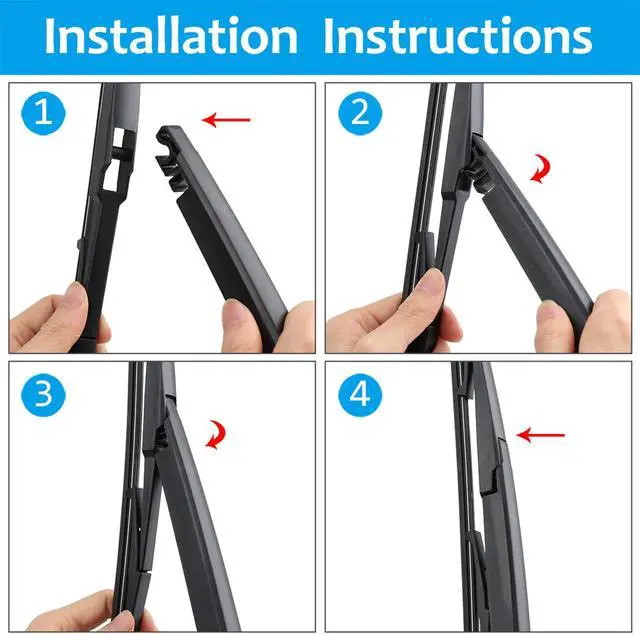 Installation Instructions

1

2

3

4