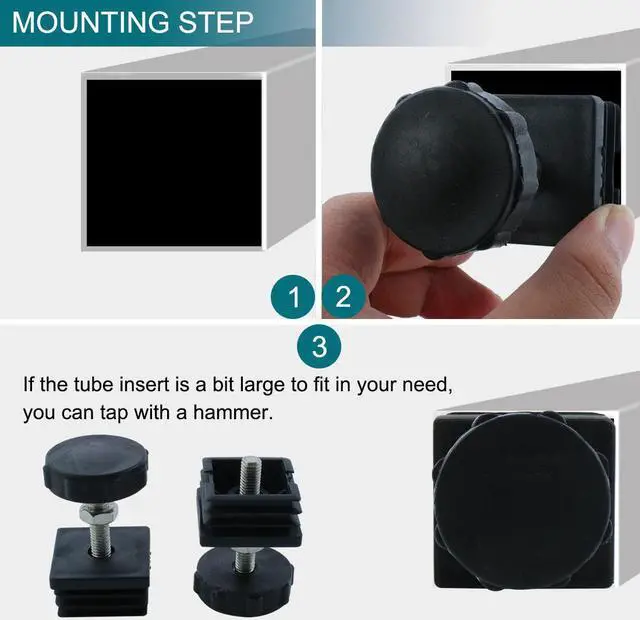 MOUNTING STEP

1

2

3

If the tube insert is a bit large to fit in your need, you can tap with a hammer.