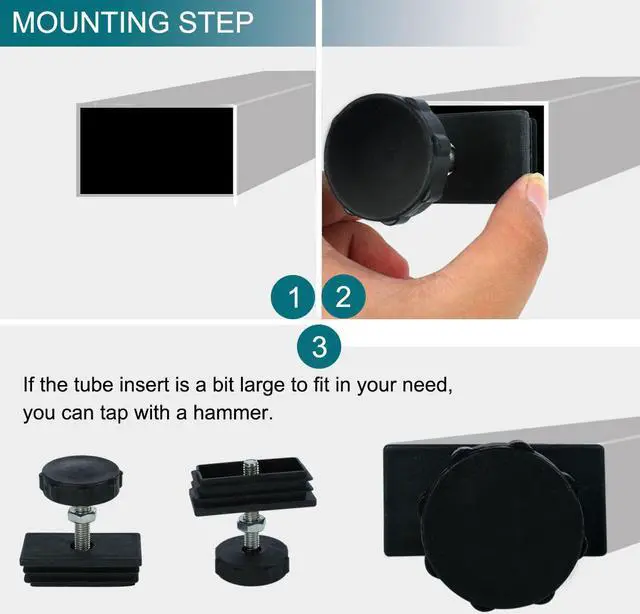 MOUNTING STEP

1

2

3

If the tube insert is a bit large to fit in your need, you can tap with a hammer.