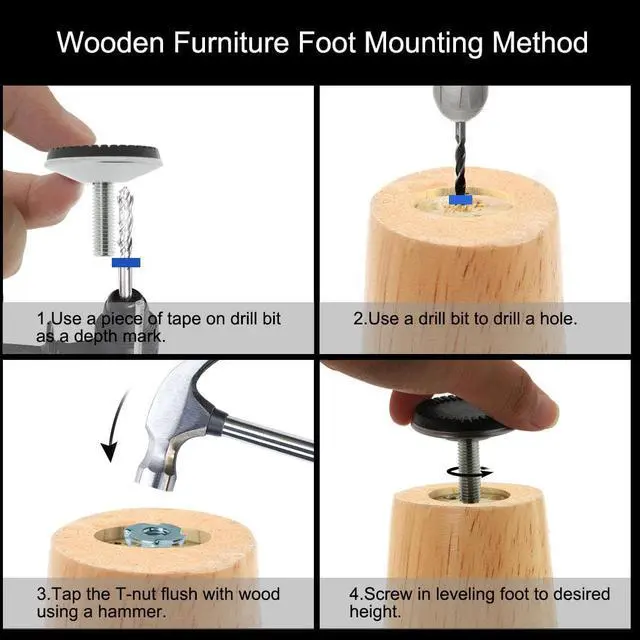 Wooden Furniture Foot Mounting Method

1.Use a piece of tape on drill bit as a depth mark.

2.Use a drill bit to drill a hole.

3.Tap the T-nut flush with wood using a hammer.

4.Screw in leveling foot to desired height.