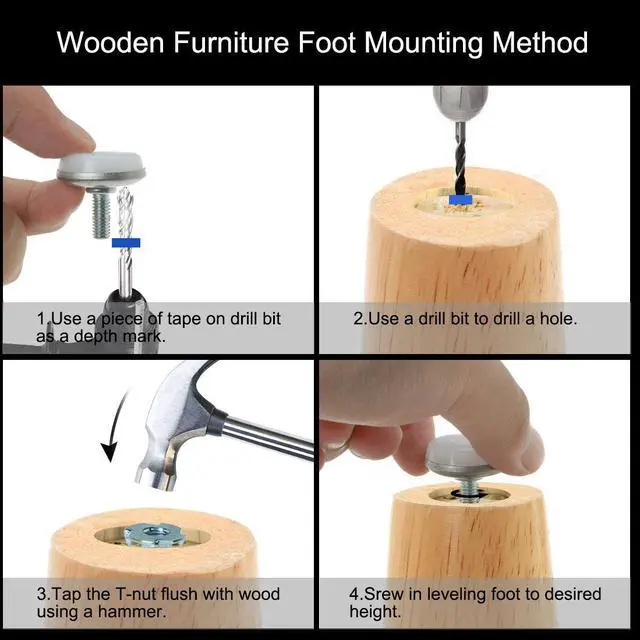 Wooden Furniture Foot Mounting Method

1.Use a piece of tape on drill bit as a depth mark.

2.Use a drill bit to drill a hole.

3.Tap the T-nut flush with wood using a hammer.

4.Srew in leveling foot to desired height.