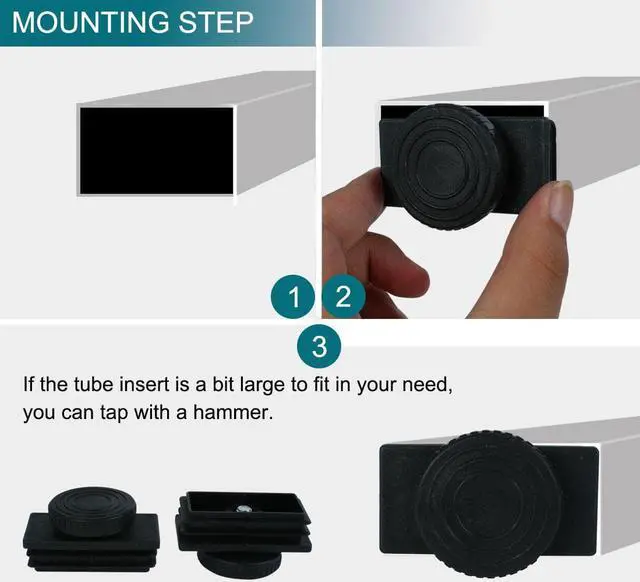 MOUNTING STEP

1

2

3

If the tube insert is a bit large to fit in your need, you can tap with a hammer.