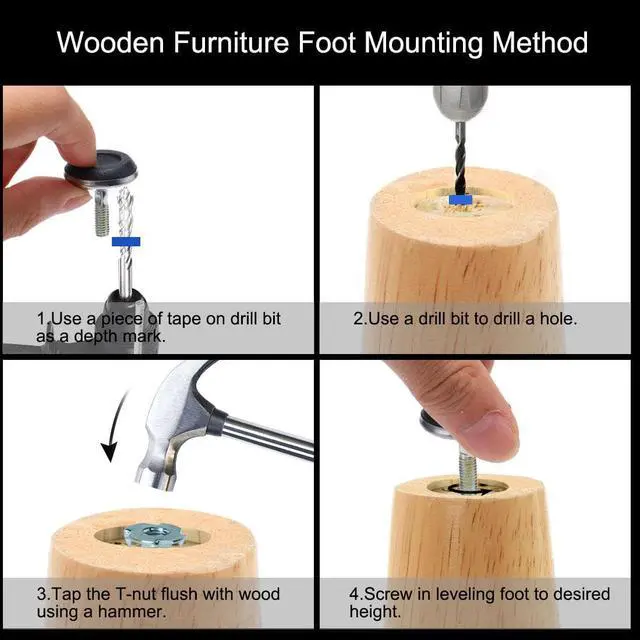 Wooden Furniture Foot Mounting Method

1.Use a piece of tape on drill bit as a depth mark.

2.Use a drill bit to drill a hole.

3.Tap the T-nut flush with wood using a hammer.

4.Screw in leveling foot to desired height.