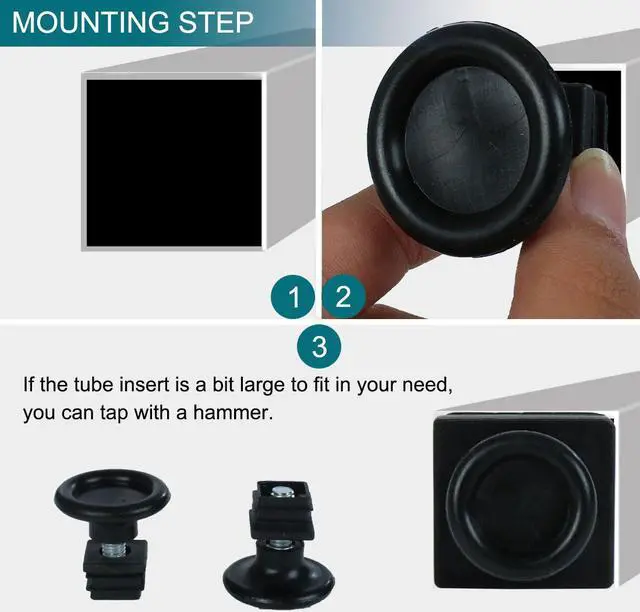 MOUNTING STEP

1

2

3

If the tube insert is a bit large to fit in your need, you can tap with a hammer.