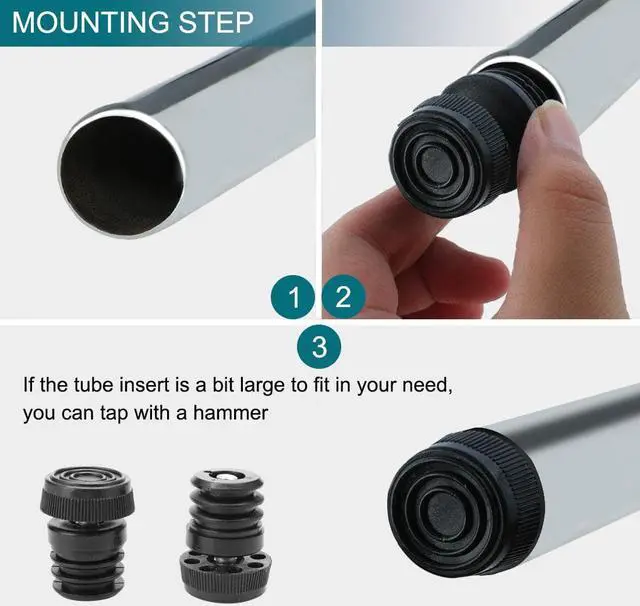 MOUNTING STEP

1

2

3

If the tube insert is a bit large to fit in your need, you can tap with a hammer