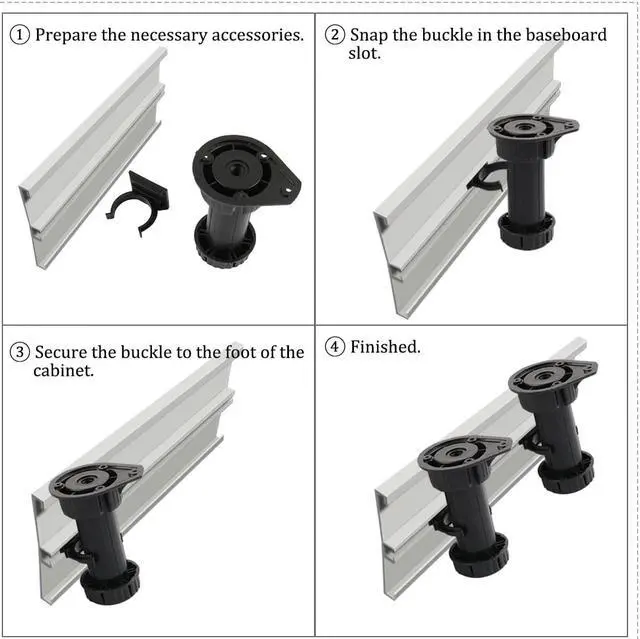 ① Prepare the necessary accessories.

② Snap the buckle in the baseboard slot.

③ Secure the buckle to the foot of the cabinet.

④ Finished.