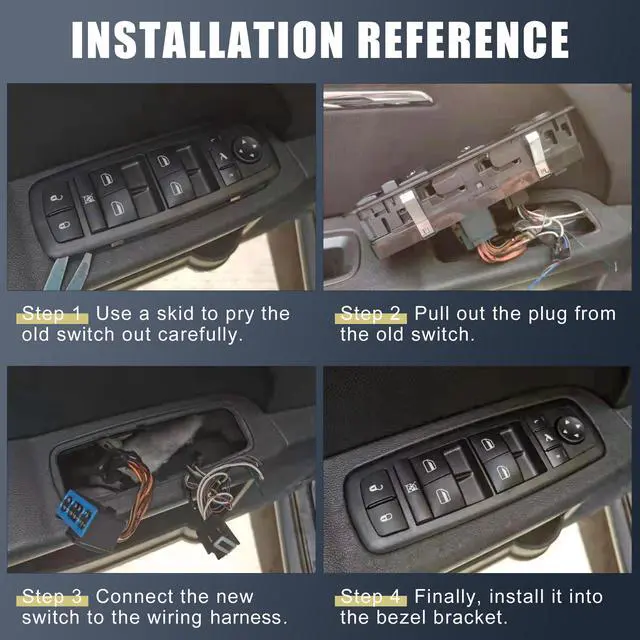 INSTALLATION REFERENCE

Step 1 Use a skid to pry the old switch out carefully.

Step 2 Pull out the plug from the old switch.

Step 3 Connect the new switch to the wiring harness.

Step 4 Finally, install it into the bezel bracket.