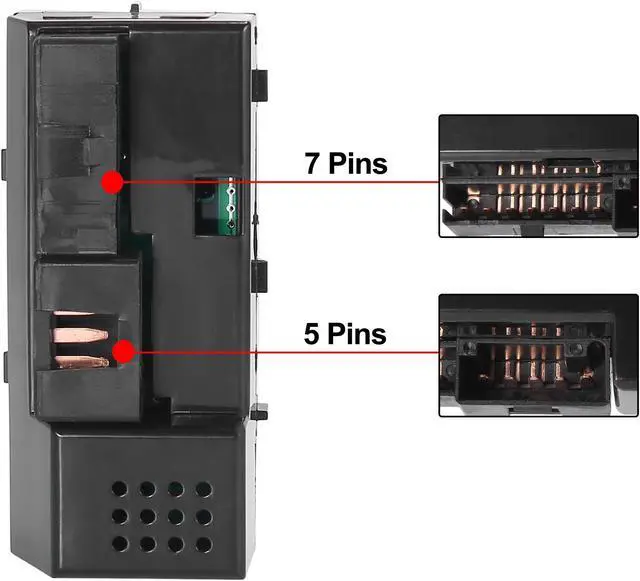 7 Pins

5 Pins