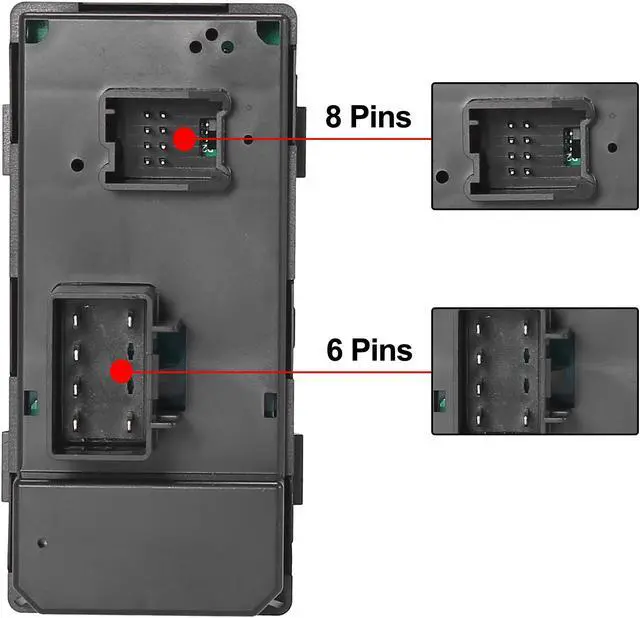 8 Pins

6 Pins