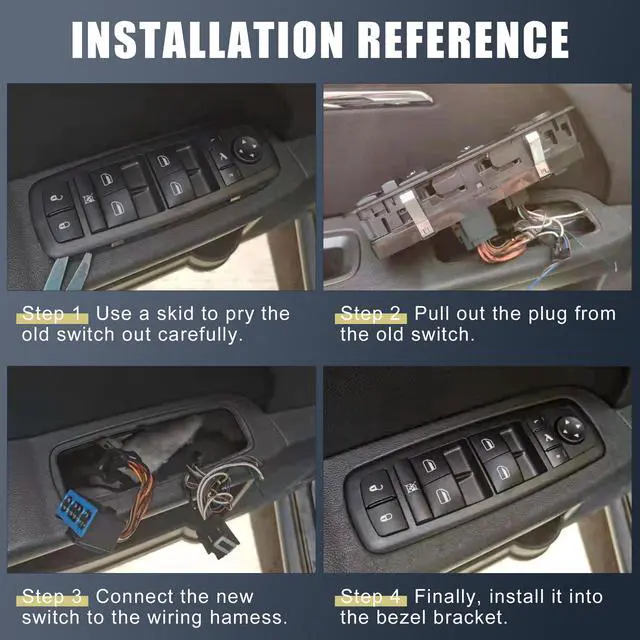 INSTALLATION REFERENCE

Step 1 Use a skid to pry the old switch out carefully.

Step 2 Pull out the plug from the old switch.

Step 3 Connect the new switch to the wiring hamess.

Step 4 Finally, install it into the bezel bracket.