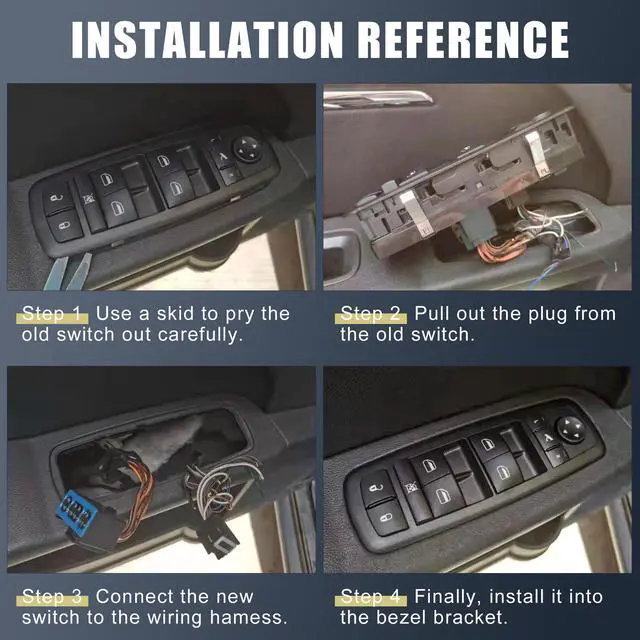 INSTALLATION REFERENCE

Step 1 Use a skid to pry the old switch out carefully.

Step 2 Pull out the plug from the old switch.

Step 3 Connect the new switch to the wiring hamess.

Step 4 Finally, install it into the bezel bracket.