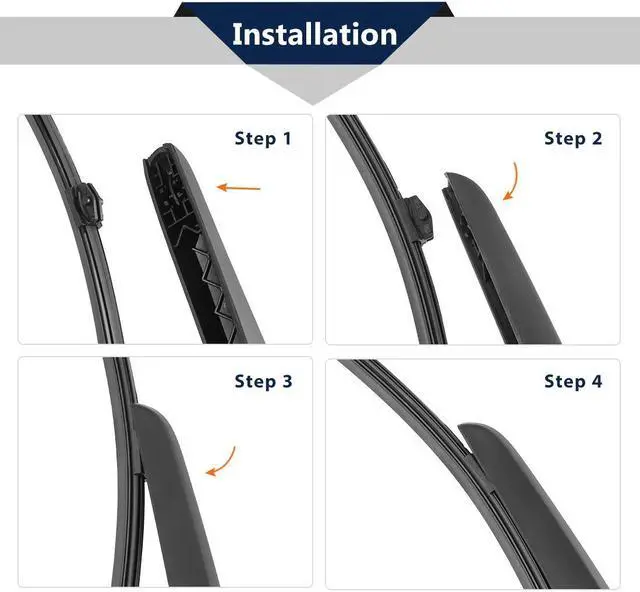 Installation

Step 1

Step 2

Step 3

Step 4