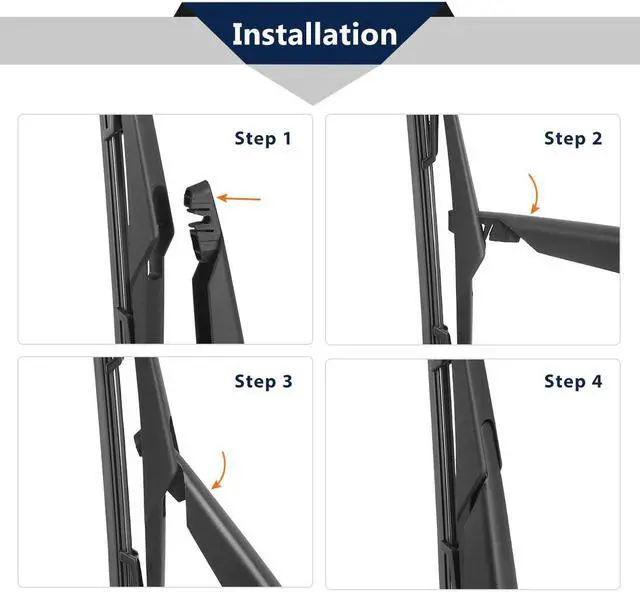 Installation

Step 1

Step 2

Step 3

Step 4