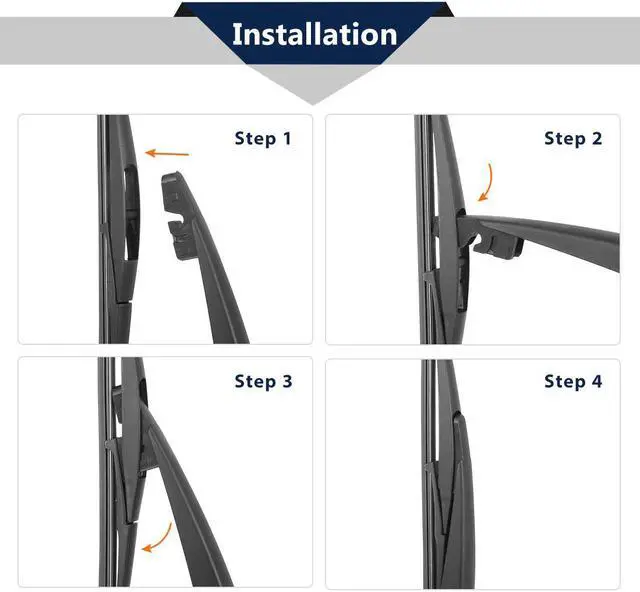 Installation

Step 1

Step 2

Step 3

Step 4