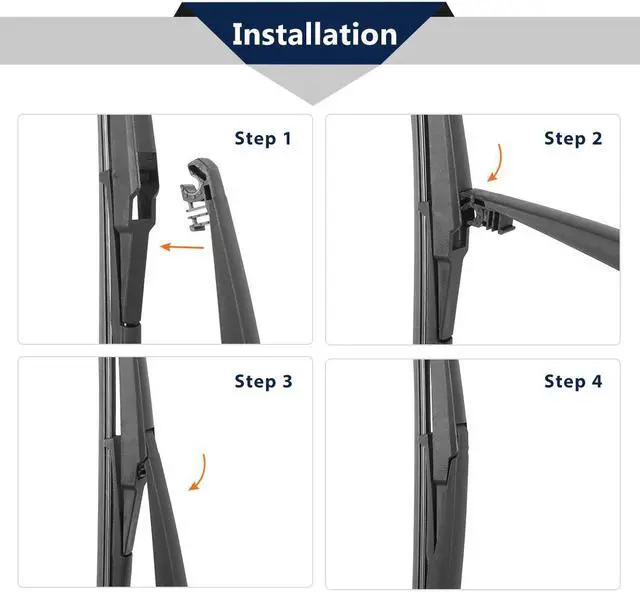 Installation

Step 1

Step 2

Step 3

Step 4