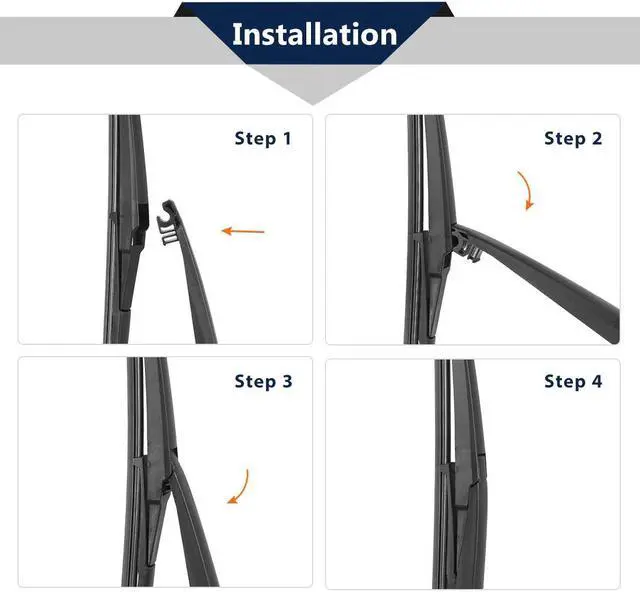 Installation

Step 1

Step 2

Step 3

Step 4