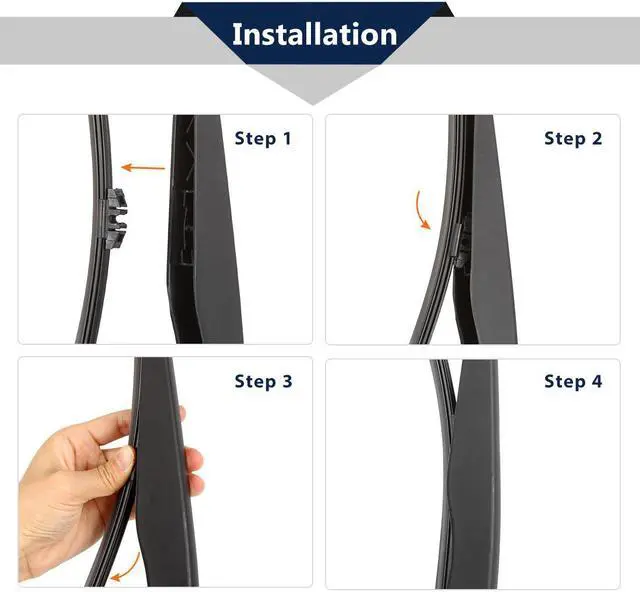 Installation

Step 1

Step 2

Step 3

Step 4