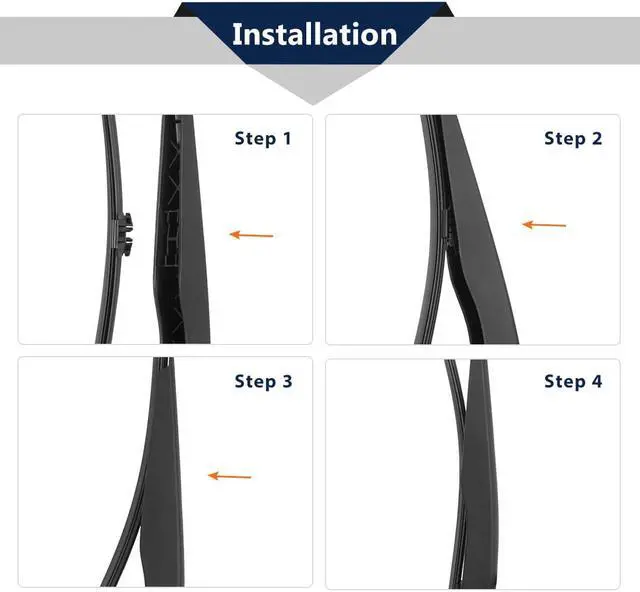 Installation

Step 1

Step 2

Step 3

Step 4