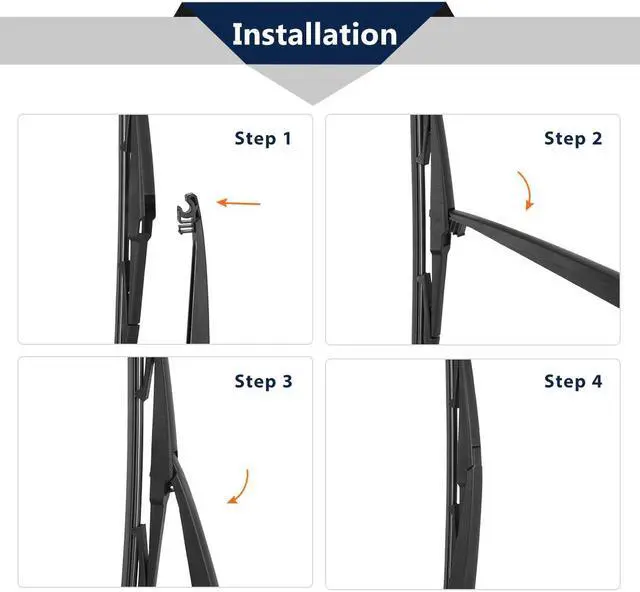 Installation

Step 1

Step 2

Step 3

Step 4