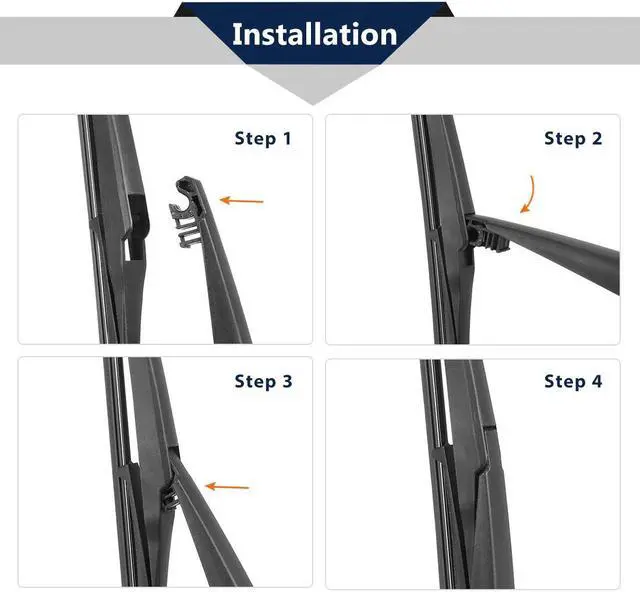 Installation

Step 1

Step 2

Step 3

Step 4