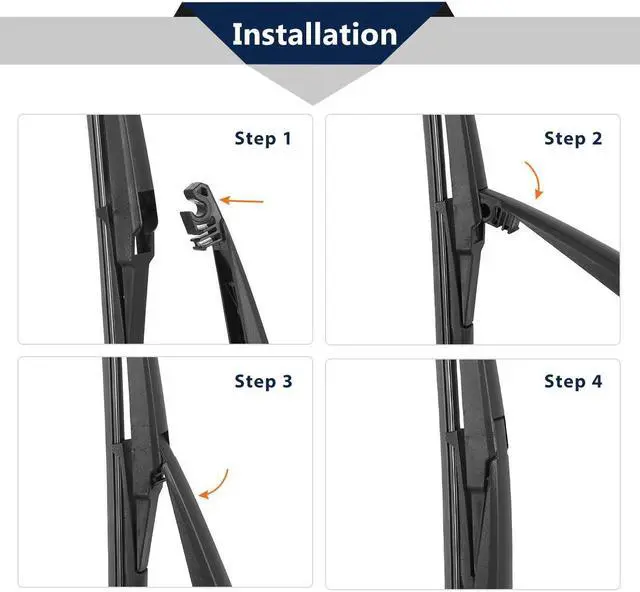 Installation

Step 1

Step 2

Step 3

Step 4