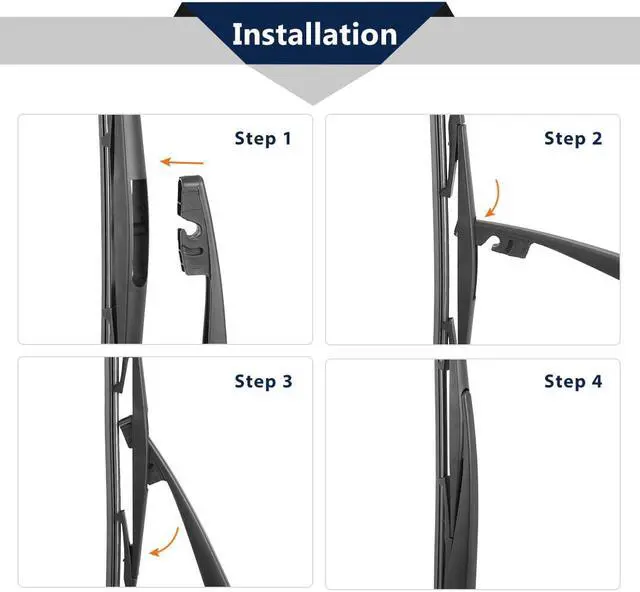 Installation

Step 1

Step 2

Step 3

Step 4