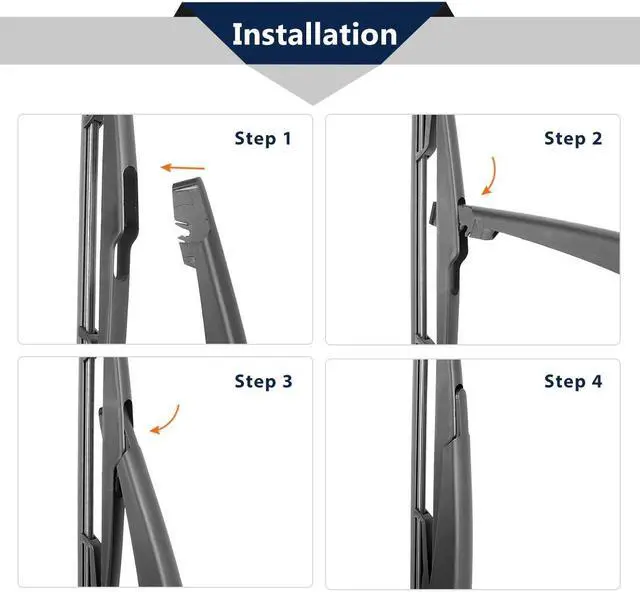 Installation

Step 1

Step 2

Step 3

Step 4