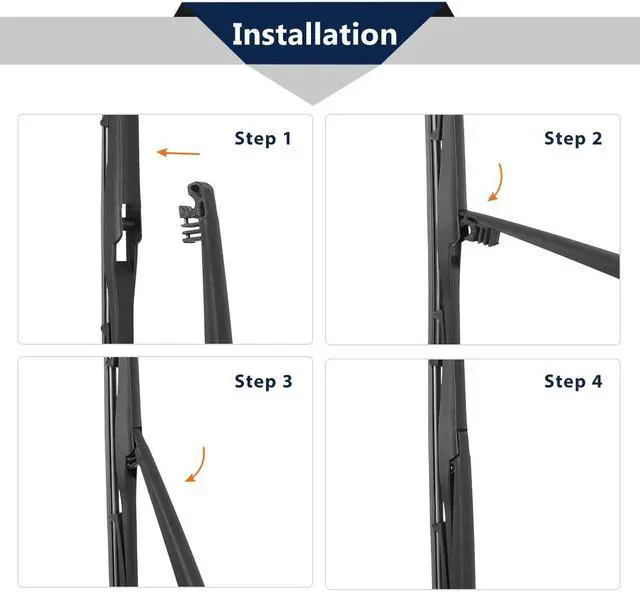 Installation

Step 1

Step 2

Step 3

Step 4