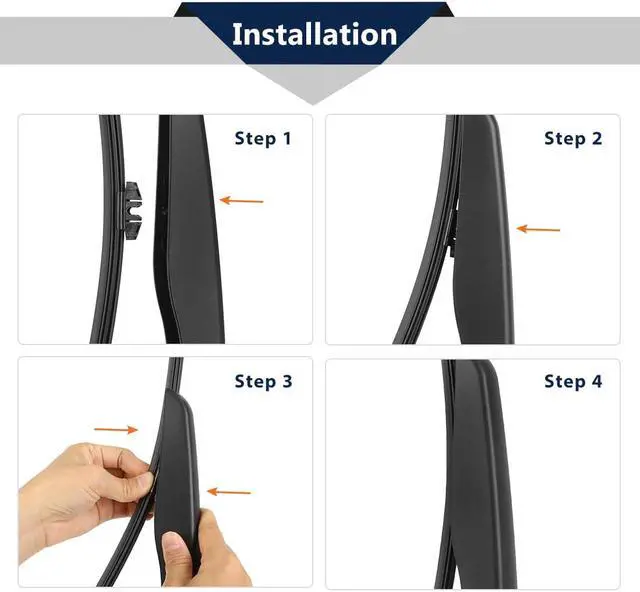 Installation

Step 1

Step 2

Step 3

Step 4